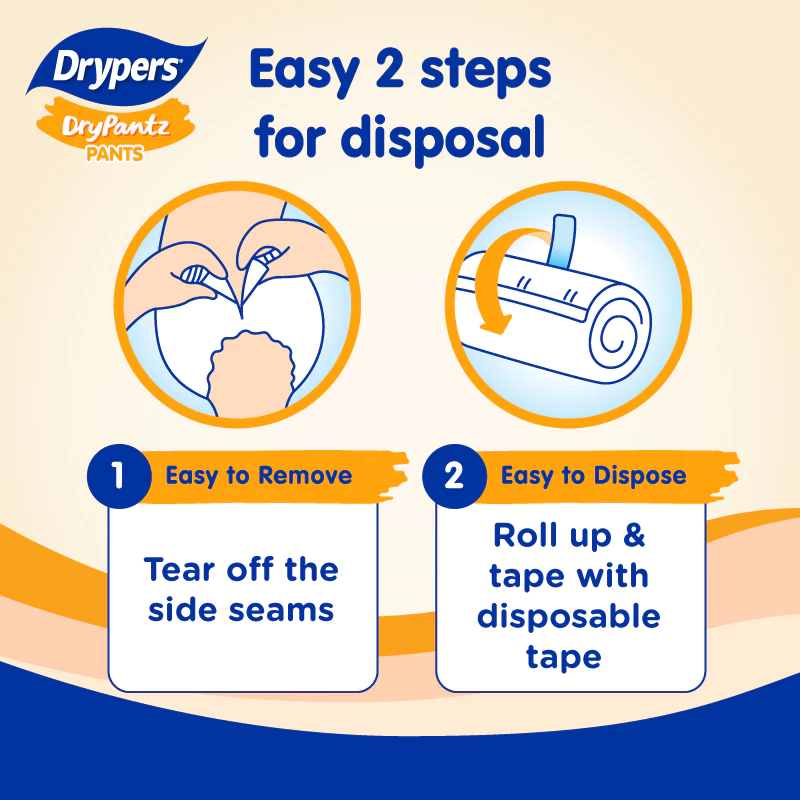 Drypers®
DryPantz
PANTS

Easy 2 steps for disposal

1 Easy to Remove

Tear off the side seams

2 Easy to Dispose

Roll up & tape with disposable tape